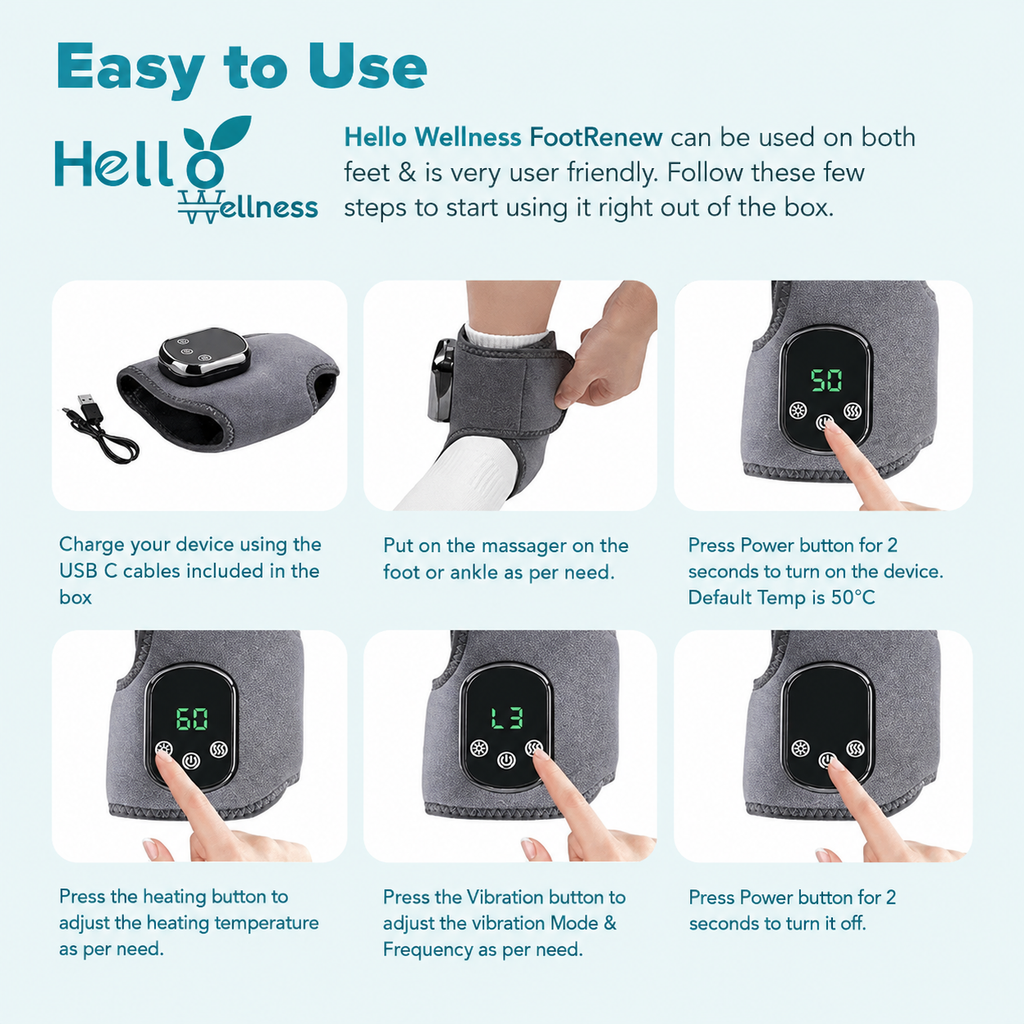 Easy to Use

Hello Wellness

Hello Wellness FootRenew can be used on both feet & is very user friendly. Follow these few steps to start using it right out of the box.

50

Charge your device using the USB C cables included in the box

Put on the massager on the foot or ankle as per need.

Press Power button for 2 seconds to turn on the device. Default Temp is 50°C

60

L3

Press the heating button to adjust the heating temperature as per need.

Press the Vibration button to adjust the vibration Mode & Frequency as per need.

Press Power button for 2 seconds to turn it off.